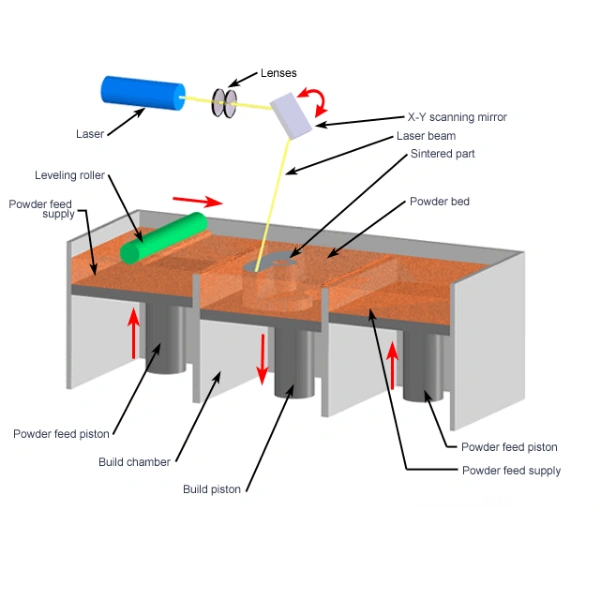 Lenses
Laser
X-Y scanning mirror
Laser beam
Sintered part
Leveling roller
Powder feed supply
Powder bed
Powder feed piston
Build chamber
Build piston
Powder feed piston
Powder feed supply